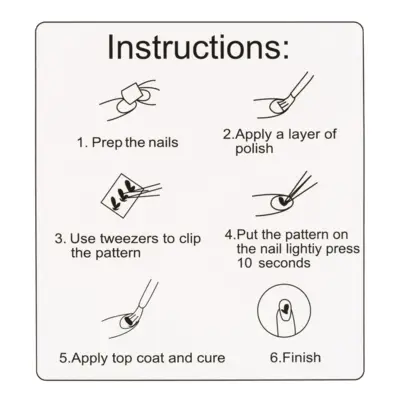 Instructions:

1. Prep the nails

2.Apply a layer of polish

3. Use tweezers to clip the pattern

4.Put the pattern on the nail lightiy press 10 seconds

5.Apply top coat and cure

6.Finish